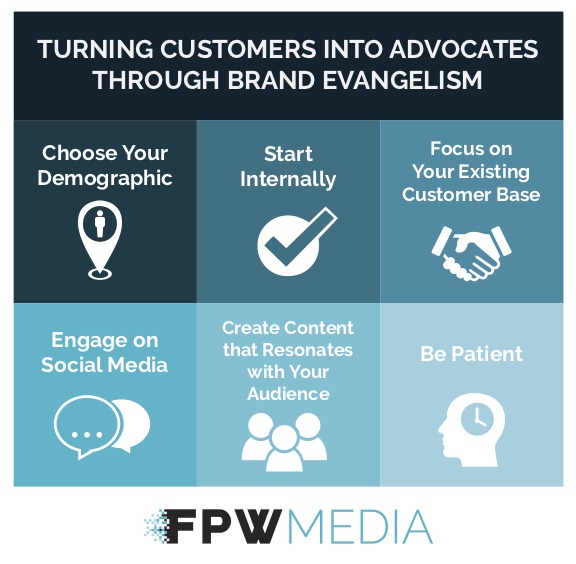 TURNING CUSTOMERS INTO ADVOCATES THROUGH BRAND EVANGELISM

Choose Your Demographic

Start Internally

Focus on Your Existing Customer Base

Engage on Social Media

Create Content that Resonates with Your Audience

Be Patient

FPW MEDIA